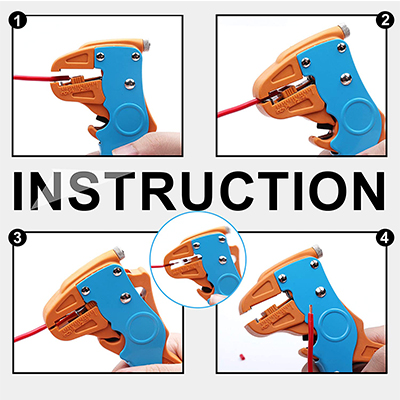 1

2

INSTRUCTION

3

4